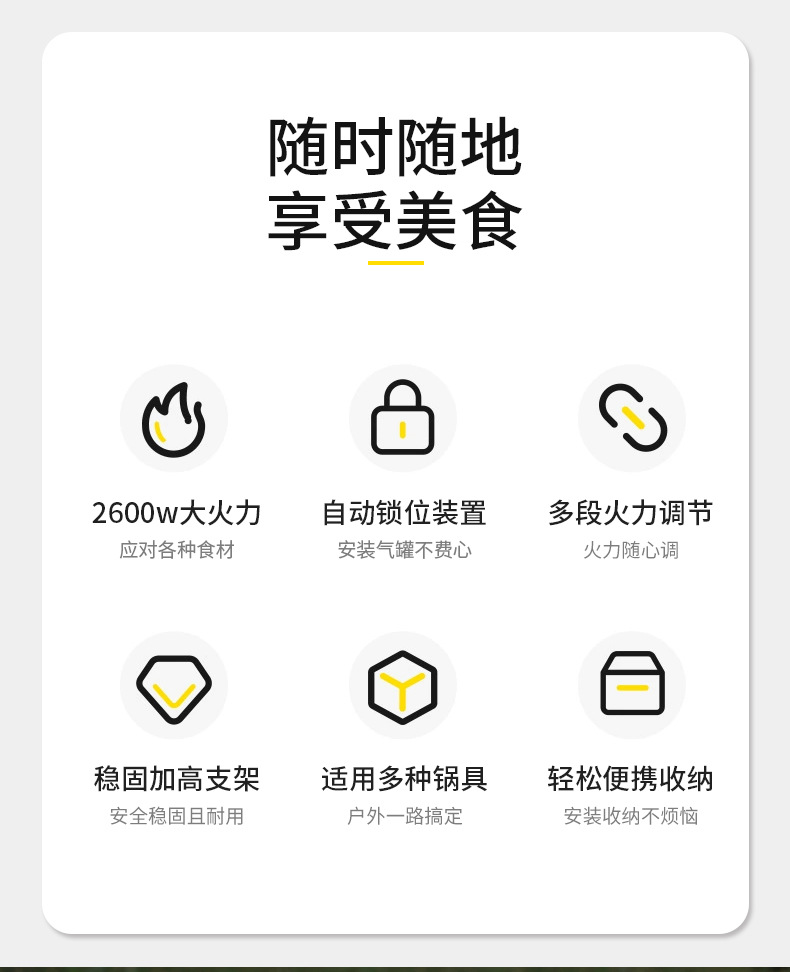 随时随地
享受美食

2600w大火力
应对各种食材

自动锁位装置
安装气罐不费心

多段火力调节
火力随心调

稳固加高支架
安全稳固且耐用

适用多种锅具
户外一路搞定

轻松便携收纳
安装收纳不烦恼