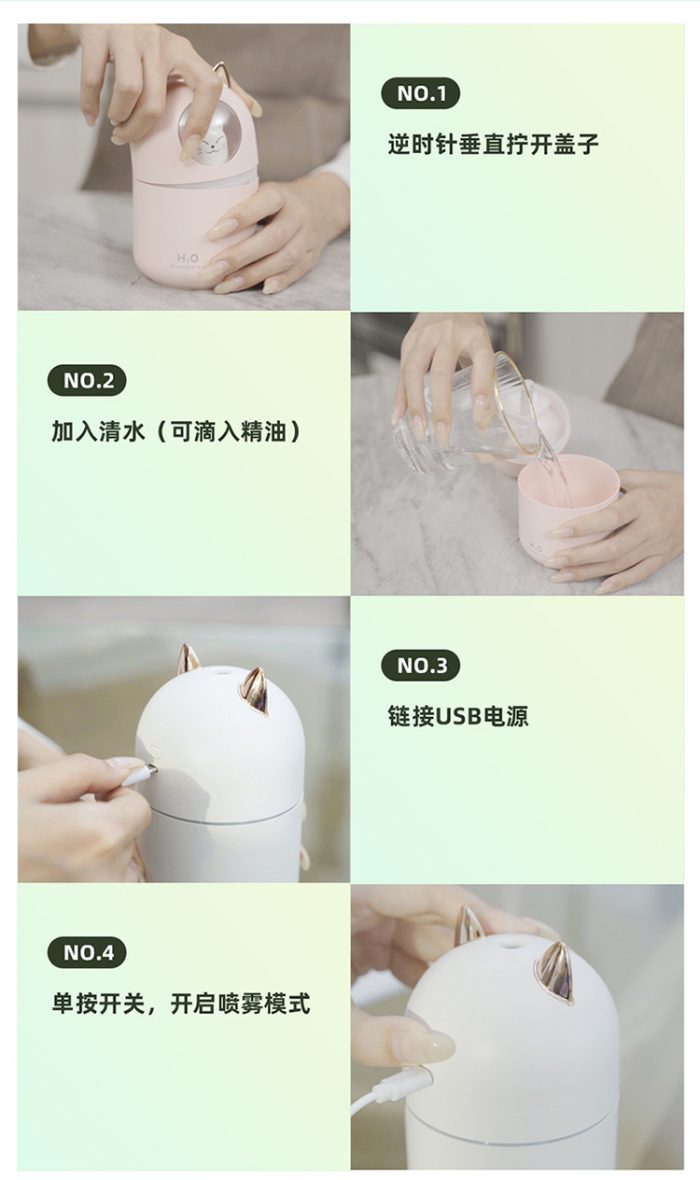 $H_2O$

NO.1

逆时针垂直拧开盖子

NO.2

加入清水（可滴入精油）

$H_2O$

NO.3

链接USB电源

NO.4

单按开关，开启喷雾模式